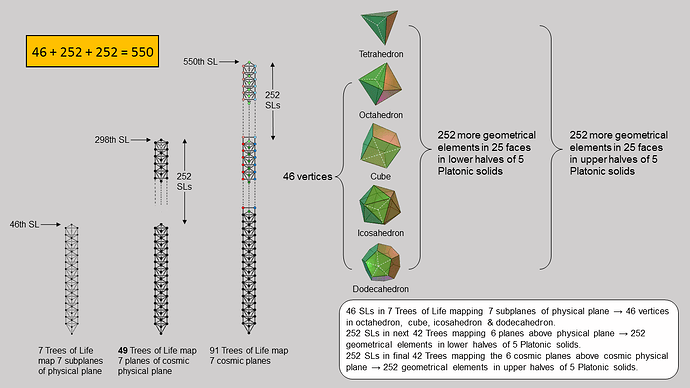 46 + 252 + 252 = 550

550th SL

252 SLs

298th SL

252 SLs

46th SL

7 Trees of Life map 7 subplanes of physical plane

49 Trees of Life map 7 planes of cosmic physical plane

91 Trees of Life map 7 cosmic planes

Tetrahedron

Octahedron

Cube

Icosahedron

Dodecahedron

46 vertices

252 more geometrical elements in 25 faces in lower halves of 5 Platonic solids

252 more geometrical elements in 25 faces in upper halves of 5 Platonic solids

46 SLs in 7 Trees of Life mapping 7 subplanes of physical plane → 46 vertices in octahedron, cube, icosahedron & dodecahedron.
252 SLs in next 42 Trees mapping 6 planes above physical plane → 252 geometrical elements in lower halves of 5 Platonic solids.
252 SLs in final 42 Trees mapping the 6 cosmic planes above cosmic physical plane → 252 geometrical elements in upper halves of 5 Platonic solids.