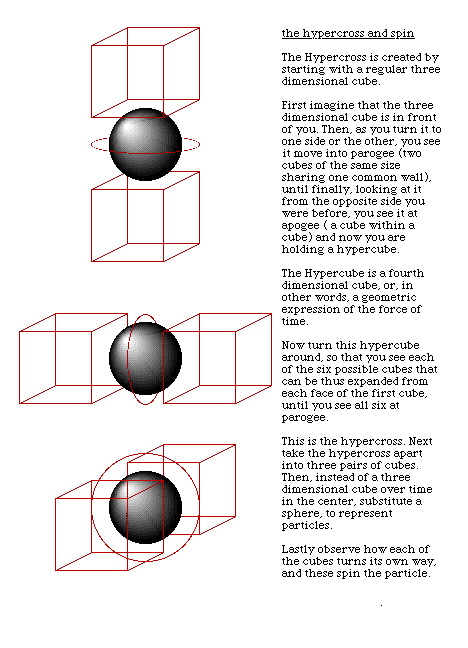 the hypercross and spin

The Hypercross is created by starting with a regular three dimensional cube.

First imagine that the three dimensional cube is in front of you. Then, as you turn it to one side or the other, you see it move into parogee (two cubes of the same size sharing one common wall), until finally, looking at it from the opposite side you were before, you see it at apogee ( a cube within a cube) and now you are holding a hypercube.

The Hypercube is a fourth dimensional cube, or, in other words, a geometric expression of the force of time.

Now turn this hypercube around, so that you see each of the six possible cubes that can be thus expanded from each face of the first cube, until you see all six at parogee.

This is the hypercross. Next take the hypercross apart into three pairs of cubes. Then, instead of a three dimensional cube over time in the center, substitute a sphere, to represent particles.

Lastly observe how each of the cubes turns its own way, and these spin the particle.